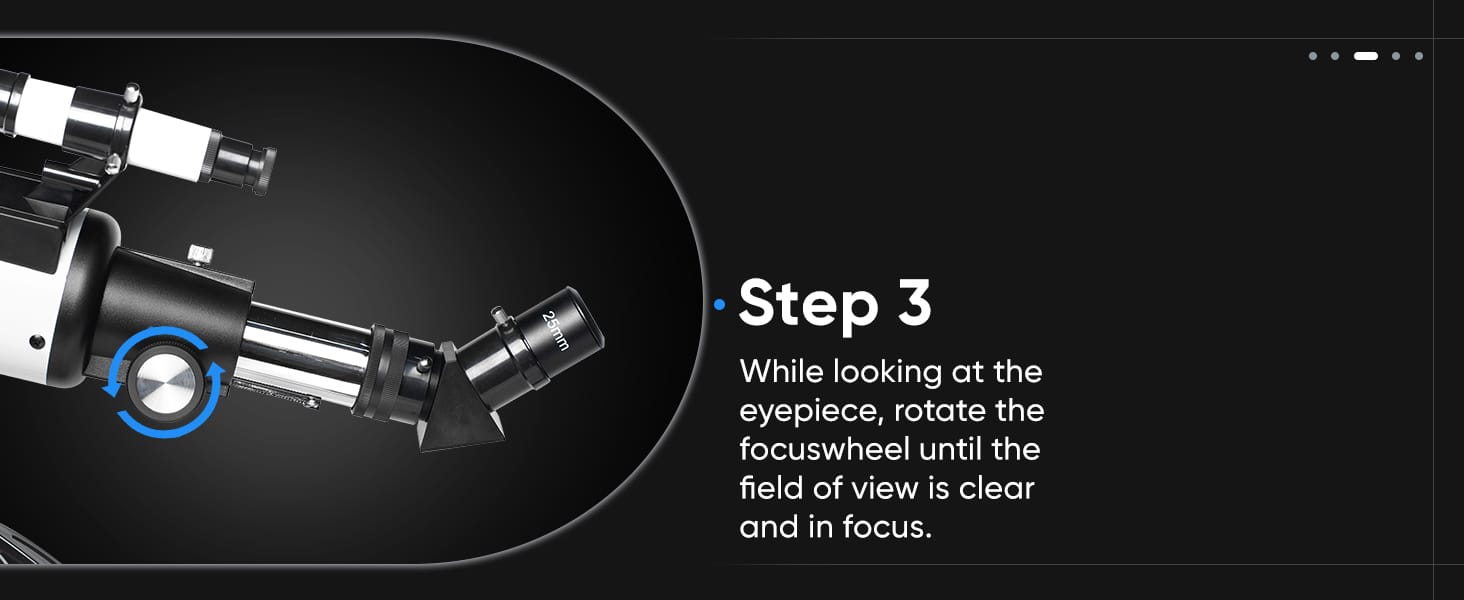 25mm

Step 3

While looking at the eyepiece, rotate the focuswheel until the field of view is clear and in focus.